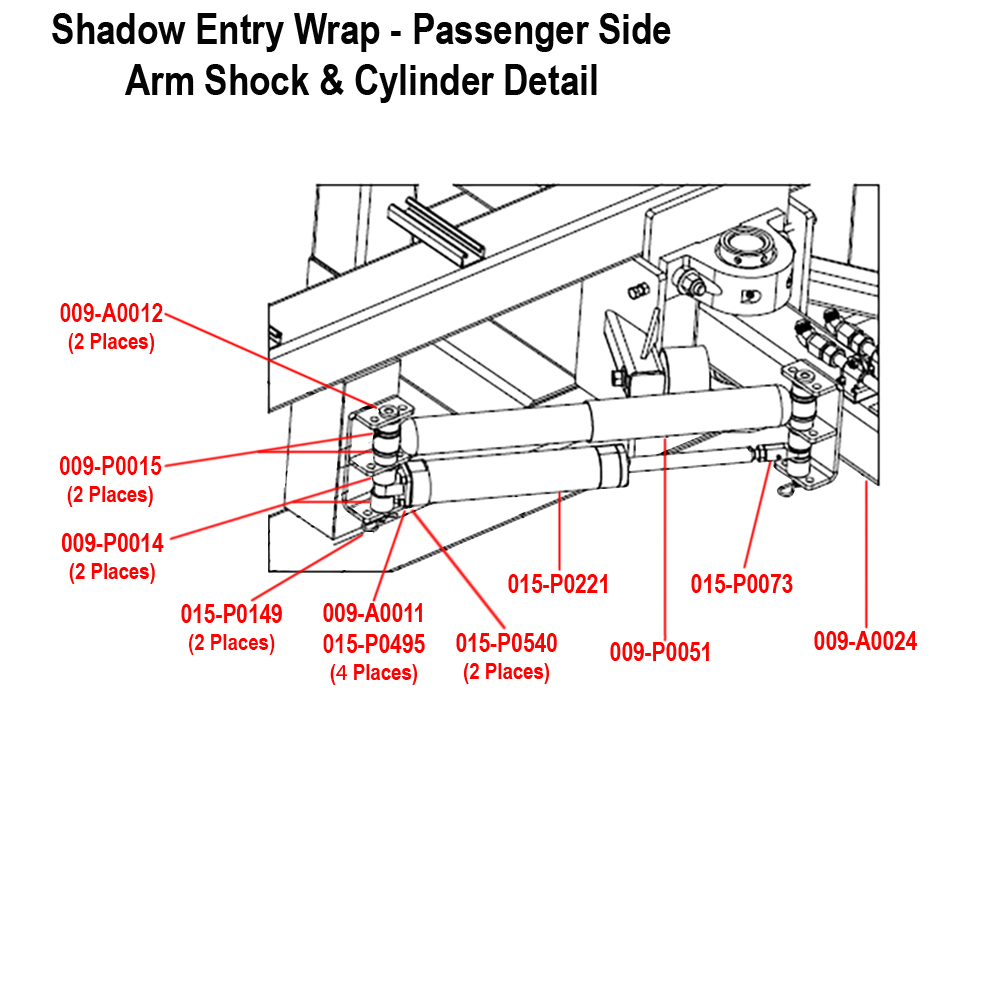 Shadow Entry Wrap - Passenger Side
Arm Shock & Cylinder Detail

009-A0012
(2 Places)

009-P0015
(2 Places)

009-P0014
(2 Places)

015-P0149
(2 Places)

009-A0011
015-P0495
(4 Places)

015-P0540
(2 Places)

015-P0221

009-P0051

015-P0073

009-A0024